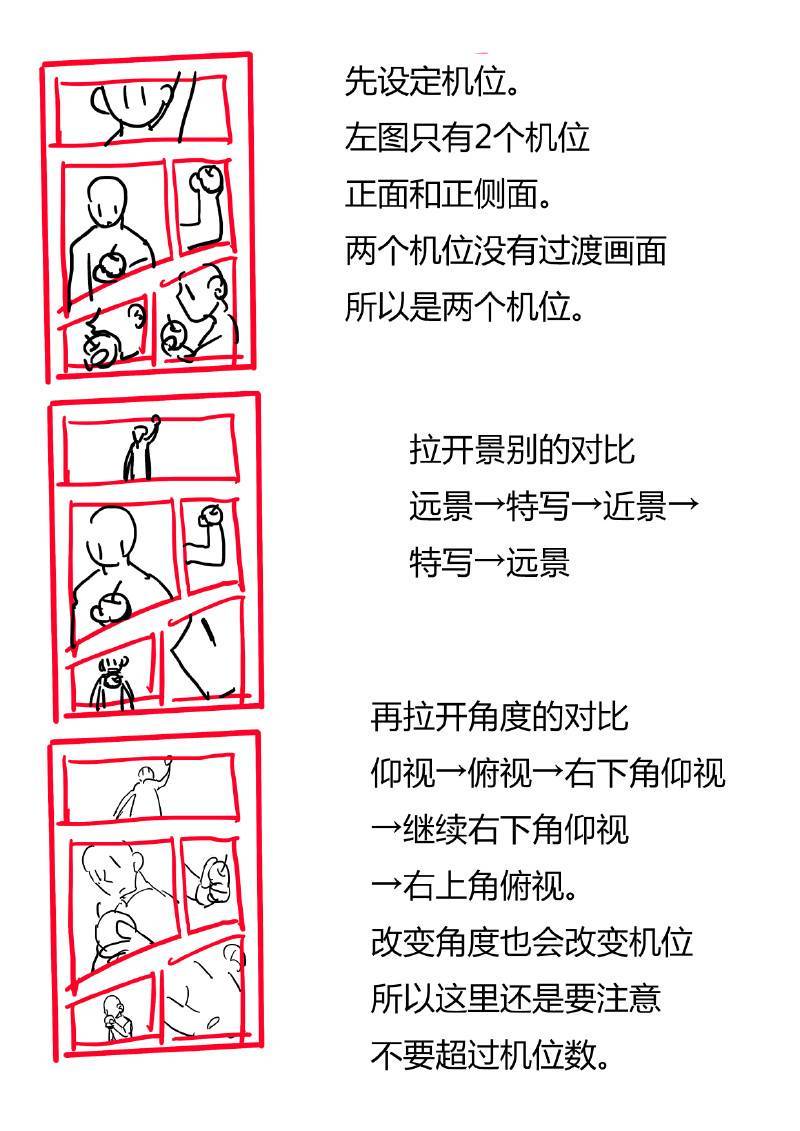 先设定机位。
左图只有2个机位
正面和正侧面。
两个机位没有过渡画面
所以是两个机位。

拉开景别的对比
远景→特写→近景→
特写→远景

再拉开角度的对比
仰视→俯视→右下角仰视
→继续右下角仰视
→右上角俯视。
改变角度也会改变机位
所以这里还是要注意
不要超过机位数。